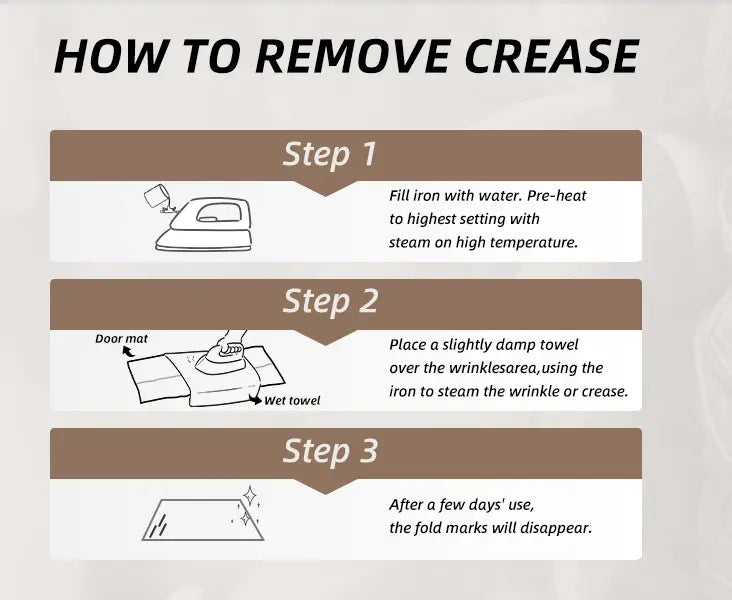 HOW TO REMOVE CREASE

Step 1

Fill iron with water. Pre-heat to highest setting with steam on high temperature.

Step 2

Door mat

Wet towel

Place a slightly damp towel over the wrinklesarea,using the iron to steam the wrinkle or crease.

Step 3

After a few days' use, the fold marks will disappear.