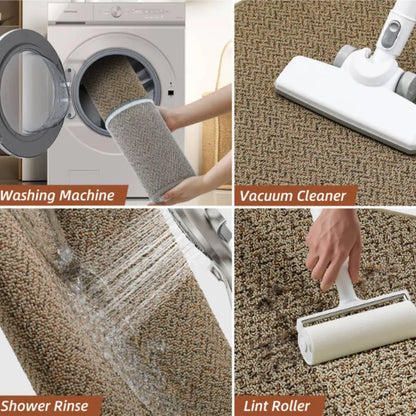 Washing Machine

Vacuum Cleaner

Shower Rinse

Lint Roller